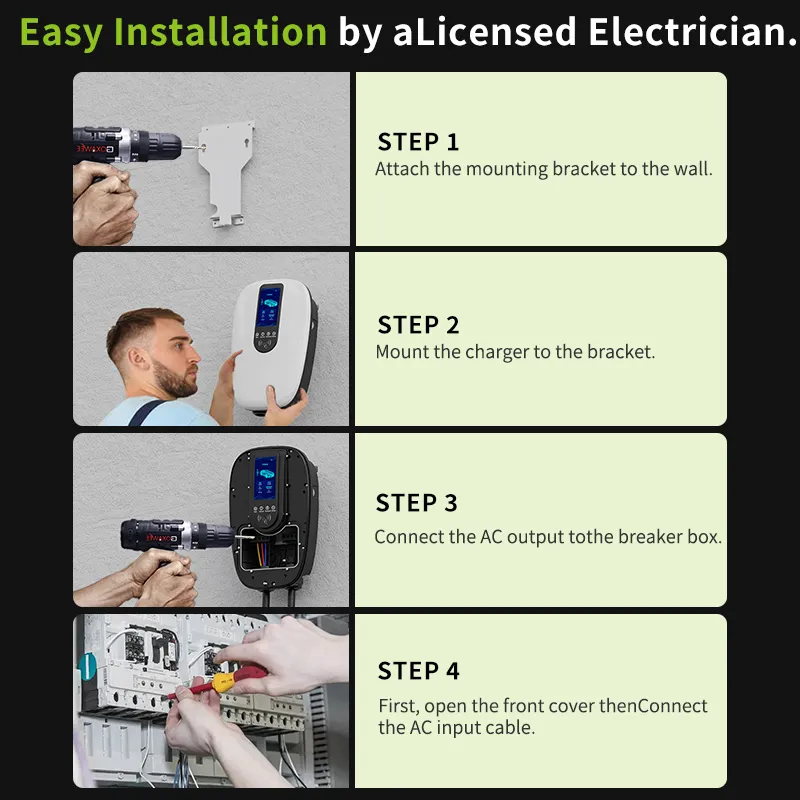 Easy Installation by aLicensed Electrician.

STEP 1
Attach the mounting bracket to the wall.

STEP 2
Mount the charger to the bracket.

STEP 3
Connect the AC output tothe breaker box.

STEP 4
First, open the front cover thenConnect the AC input cable.