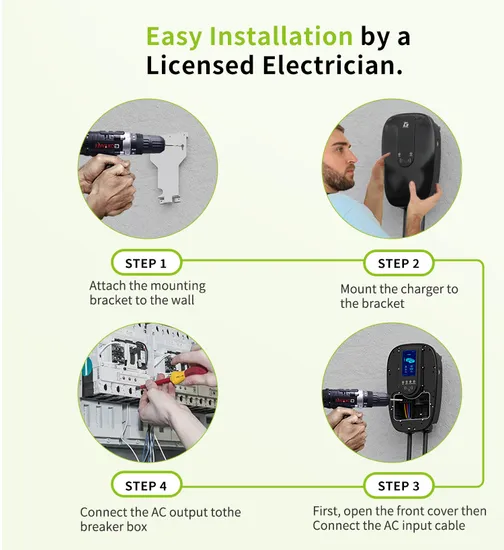 Easy Installation by a Licensed Electrician.

STEP 1

Attach the mounting bracket to the wall

STEP 2

Mount the charger to the bracket

STEP 4

Connect the AC output tothe breaker box

STEP 3

First, open the front cover then Connect the AC input cable